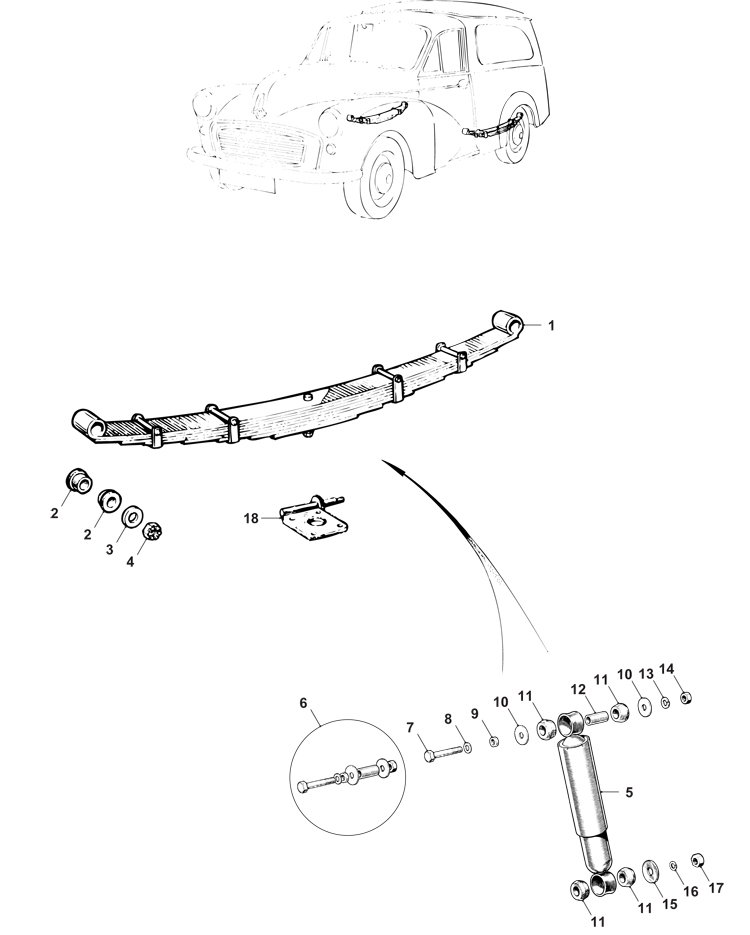 1
2
2
3
4
18
6
7
8
9
10
11
12
11
10
13
14
5
11
11
15
16
17